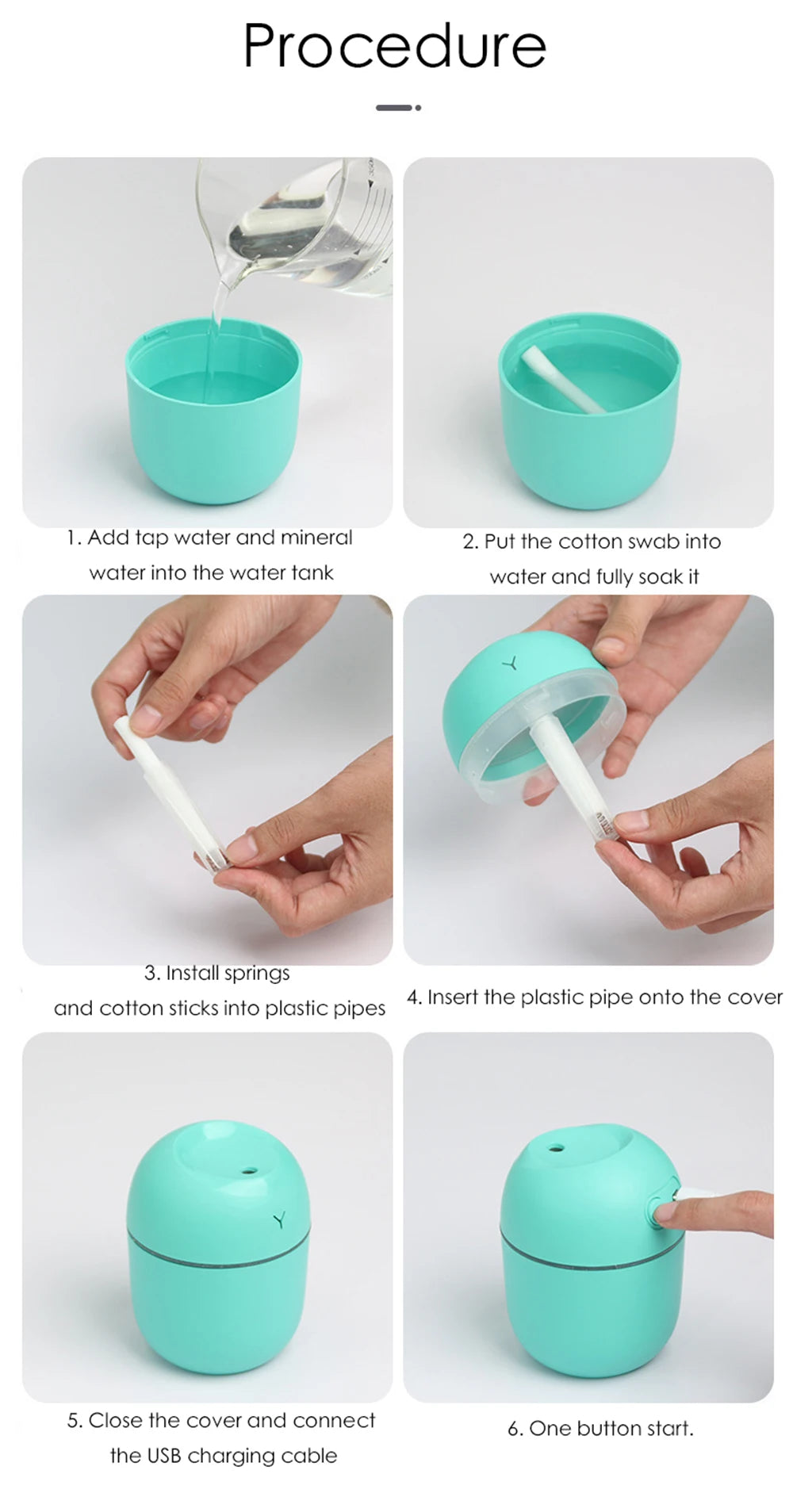 Procedure

1. Add tap water and mineral water into the water tank

2. Put the cotton swab into water and fully soak it

3. Install springs and cotton sticks into plastic pipes

4. Insert the plastic pipe onto the cover

5. Close the cover and connect the USB charging cable

6. One button start.